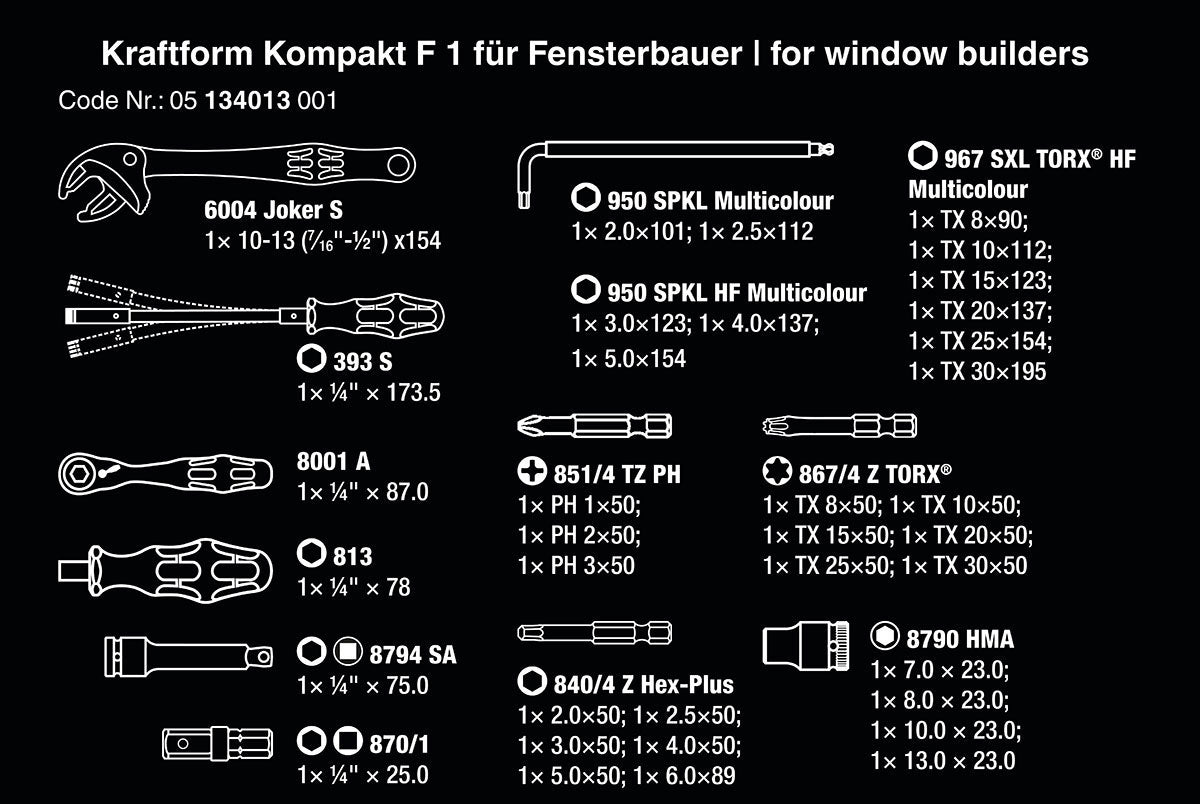 Kraftform Kompakt F 1 für Fensterbauer | for window builders

Code Nr.: 05 134013 001

6004 Joker S
1× 10-13 (⁷⁄₁₆"-½") x154

393 S
1× ¼" × 173.5

8001 A
1× ¼" × 87.0

813
1× ¼" × 78

8794 SA
1× ¼" × 75.0

870/1
1× ¼" × 25.0

950 SPKL Multicolour
1× 2.0×101; 1× 2.5×112

950 SPKL HF Multicolour
1× 3.0×123; 1× 4.0×137;
1× 5.0×154

851/4 TZ PH
1× PH 1×50;
1× PH 2×50;
1× PH 3×50

840/4 Z Hex-Plus
1× 2.0×50; 1× 2.5×50;
1× 3.0×50; 1× 4.0×50;
1× 5.0×50; 1× 6.0×89

967 SXL TORX® HF Multicolour
1× TX 8×90;
1× TX 10×112;
1× TX 15×123;
1× TX 20×137;
1× TX 25×154;
1× TX 30×195

867/4 Z TORX®
1× TX 8×50; 1× TX 10×50;
1× TX 15×50; 1× TX 20×50;
1× TX 25×50; 1× TX 30×50

8790 HMA
1× 7.0 × 23.0;
1× 8.0 × 23.0;
1× 10.0 × 23.0;
1× 13.0 × 23.0